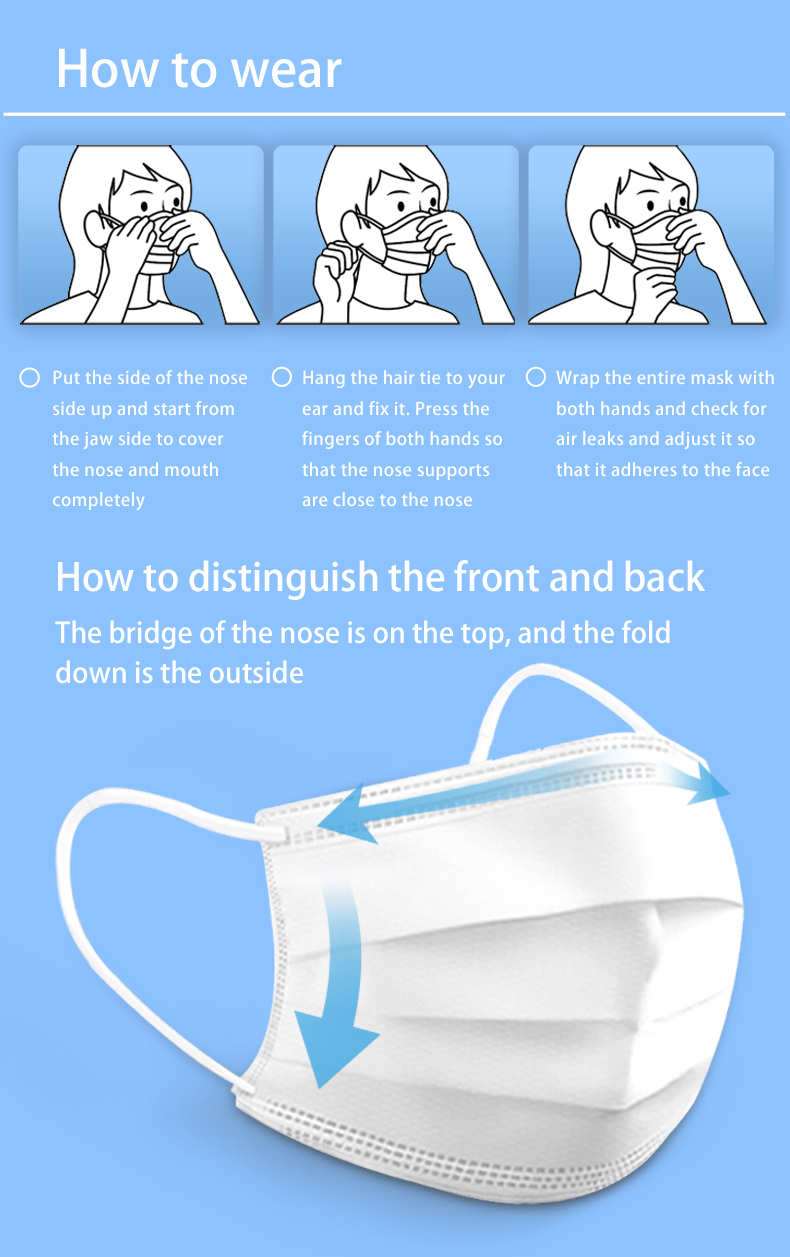 How to wear

Put the side of the nose side up and start from the jaw side to cover the nose and mouth completely

Hang the hair tie to your ear and fix it. Press the fingers of both hands so that the nose supports are close to the nose

Wrap the entire mask with both hands and check for air leaks and adjust it so that it adheres to the face

How to distinguish the front and back

The bridge of the nose is on the top, and the fold down is the outside